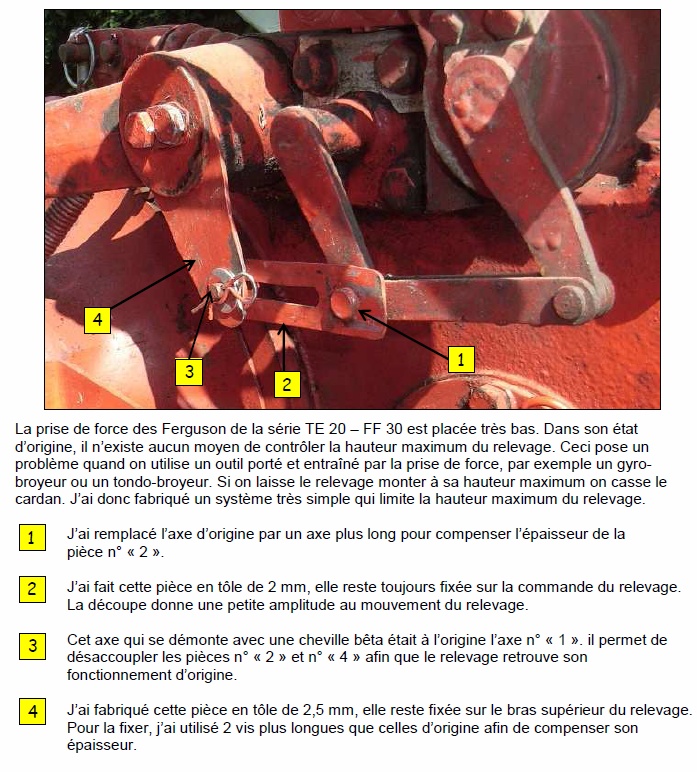 4

3

2

1

La prise de force des Ferguson de la série TE 20 – FF 30 est placée très bas. Dans son état d'origine, il n'existe aucun moyen de contrôler la hauteur maximum du relevage. Ceci pose un problème quand on utilise un outil porté et entraîné par la prise de force, par exemple un gyro-broyeur ou un tondo-broyeur. Si on laisse le relevage monter à sa hauteur maximum on casse le cardan. J'ai donc fabriqué un système très simple qui limite la hauteur maximum du relevage.

1 J'ai remplacé l'axe d'origine par un axe plus long pour compenser l'épaisseur de la pièce n° « 2 ».

2 J'ai fait cette pièce en tôle de 2 mm, elle reste toujours fixée sur la commande du relevage. La découpe donne une petite amplitude au mouvement du relevage.

3 Cet axe qui se démonte avec une cheville bêta était à l'origine l'axe n° « 1 ». il permet de désaccoupler les pièces n° « 2 » et n° « 4 » afin que le relevage retrouve son fonctionnement d'origine.

4 J'ai fabriqué cette pièce en tôle de 2,5 mm, elle reste fixée sur le bras supérieur du relevage. Pour la fixer, j'ai utilisé 2 vis plus longues que celles d'origine afin de compenser son épaisseur.